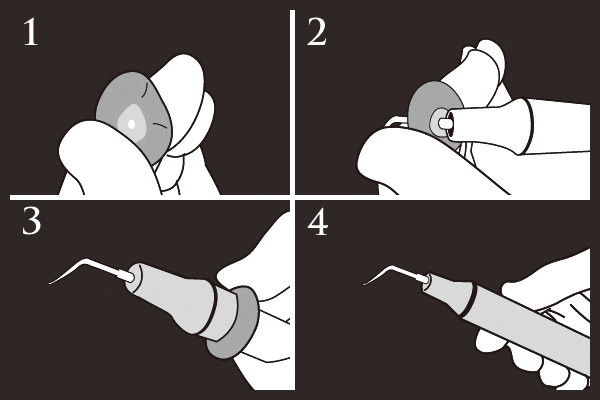 1
2
3
4